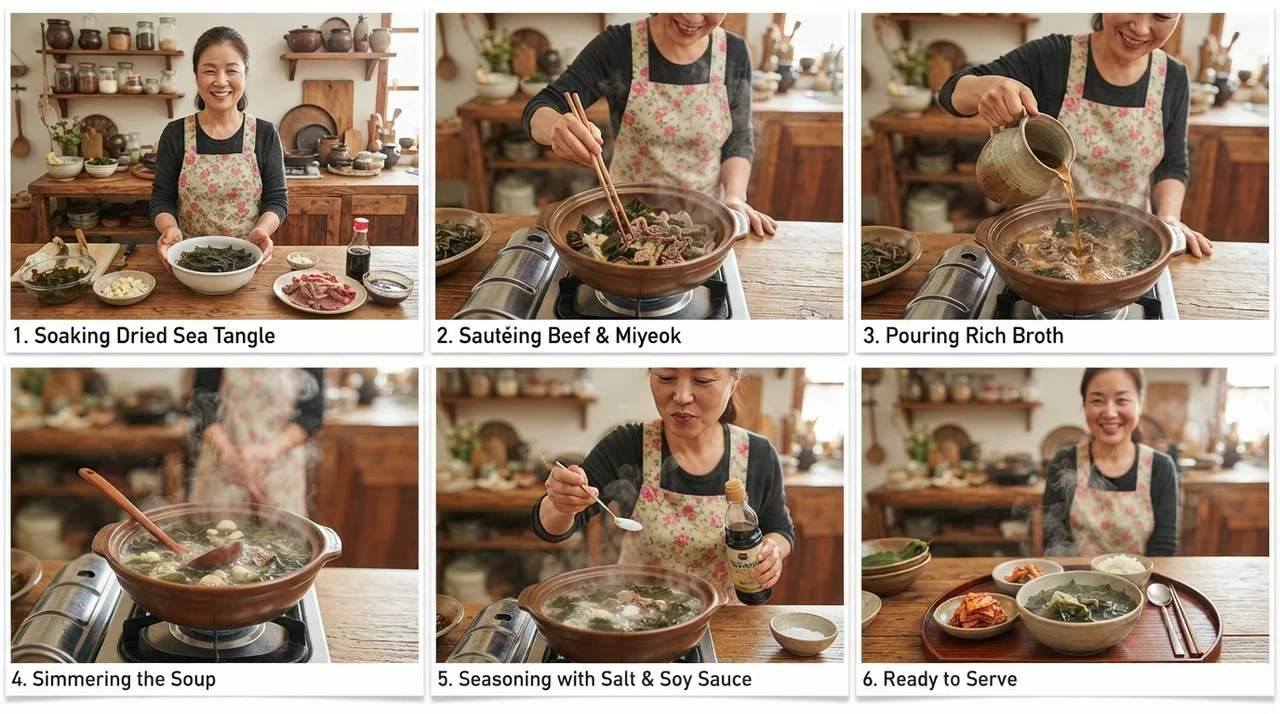 1. Soaking Dried Sea Tangle

2. Sautéing Beef & Miyeok

3. Pouring Rich Broth

4. Simmering the Soup

5. Seasoning with Salt & Soy Sauce

6. Ready to Serve