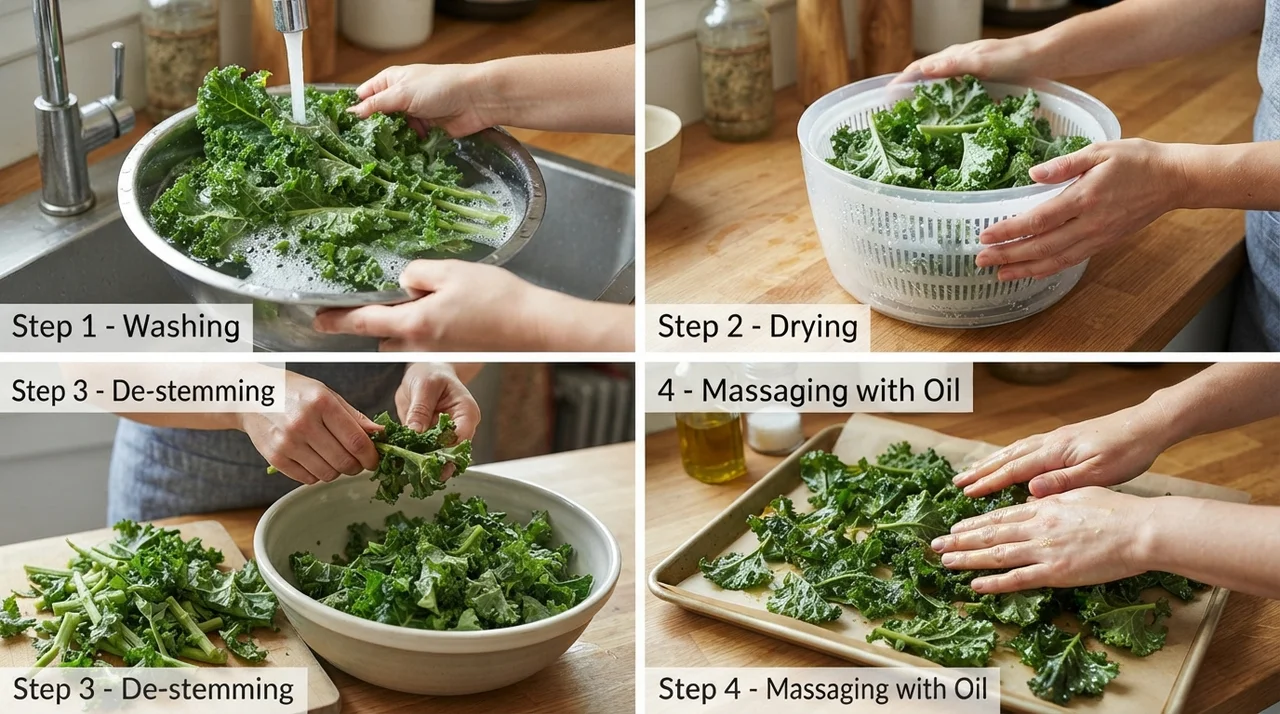 Step 1 - Washing

Step 2 - Drying

Step 3 - De-stemming

4 - Massaging with Oil

Step 3 - De-stemming

Step 4 - Massaging with Oil