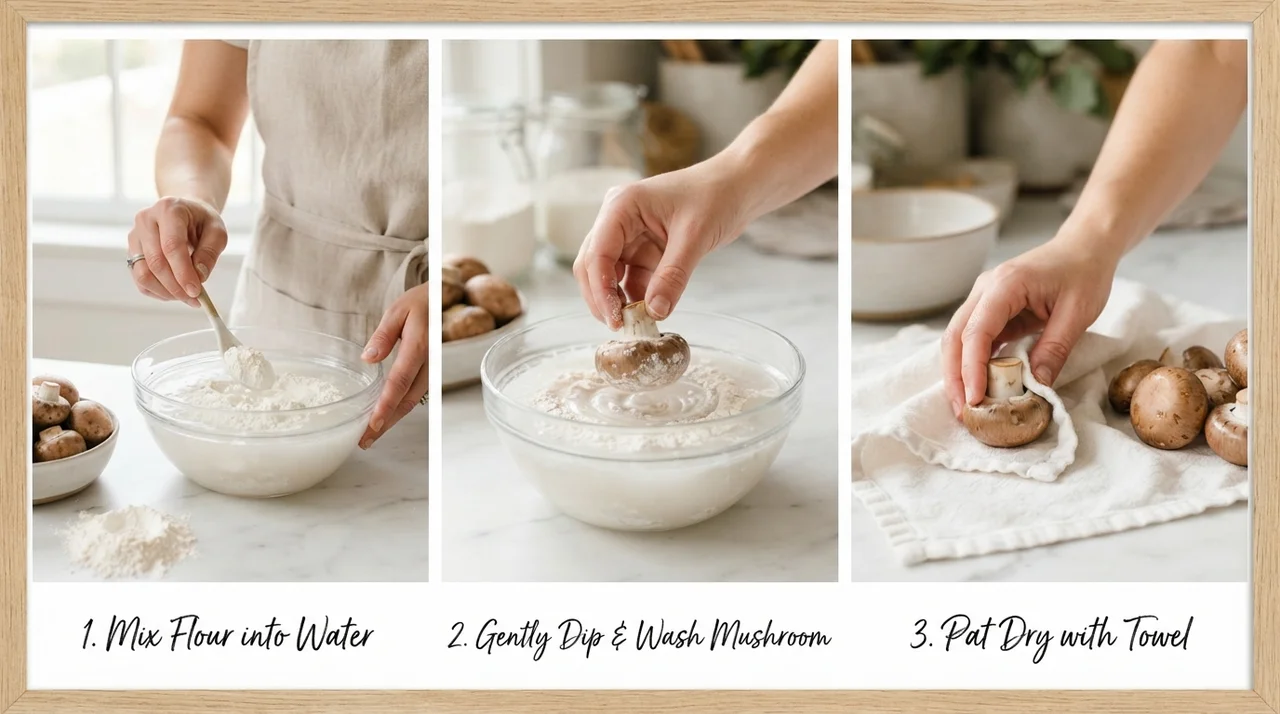 1. Mix Flour into Water

2. Gently Dip & Wash Mushroom

3. Pat Dry with Towel